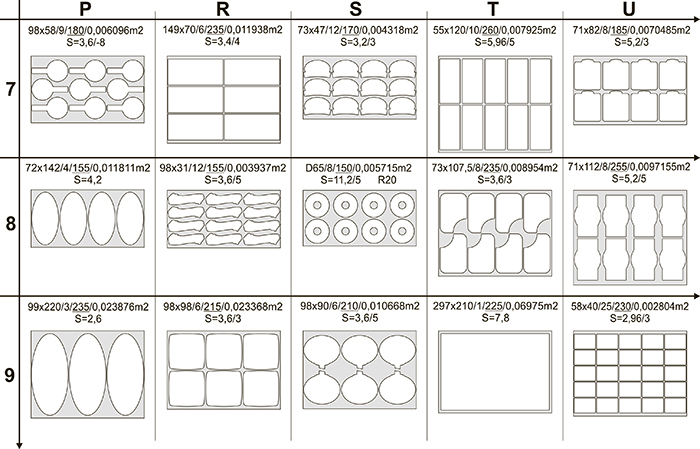 | | P | R | S | T | U |
|---|---|---|---|---|---|
| 7 | 98x58/9/180/0,006096m2 S=3,6/-8 | 149x70/6/235/0,011938m2 S=3,4/4 | 73x47/12/170/0,004318m2 S=3,2/3 | 55x120/10/260/0,007925m2 S=5,96/5 | 71x82/8/185/0,0070485m2 S=5,2/3 |
| 8 | 72x142/4/155/0,011811m2 S=4,2 | 98x31/12/155/0,003937m2 S=3,6/5 | D65/8/150/0,005715m2 S=11,2/5 R20 | 73x107,5/8/235/0,008954m2 S=3,6/3 | 71x112/8/255/0,0097155m2 S=5,2/5 |
| 9 | 99x220/3/235/0,023876m2 S=2,6 | 98x98/6/215/0,023368m2 S=3,6/3 | 98x90/6/210/0,010668m2 S=3,6/5 | 297x210/1/225/0,06975m2 S=7,8 | 58x40/25/230/0,002804m2 S=2,96/3 |