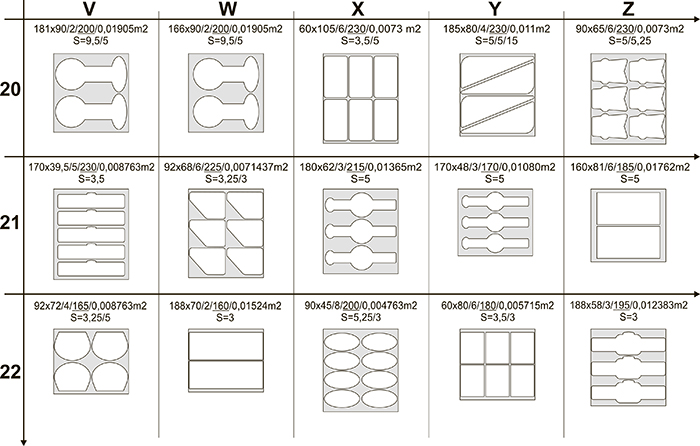 | | V | W | X | Y | Z |
|---|---|---|---|---|---|
| 20 | 181x90/2/200/0,01905m2 S=9,5/5 | 166x90/2/200/0,01905m2 S=9,5/5 | 60x105/6/230/0,0073 m2 S=3,5/5 | 185x80/4/230/0,011m2 S=5/5/15 | 90x65/6/230/0,0073m2 S=5/5,25 |
| 21 | 170x39,5/5/230/0,008763m2 S=3,5 | 92x68/6/225/0,0071437m2 S=3,25/3 | 180x62/3/215/0,01365m2 S=5 | 170x48/3/170/0,01080m2 S=5 | 160x81/6/185/0,01762m2 S=5 |
| 22 | 92x72/4/165/0,008763m2 S=3,25/5 | 188x70/2/160/0,01524m2 S=3 | 90x45/8/200/0,004763m2 S=5,25/3 | 60x80/6/180/0,005715m2 S=3,5/3 | 188x58/3/195/0,012383m2 S=3 |