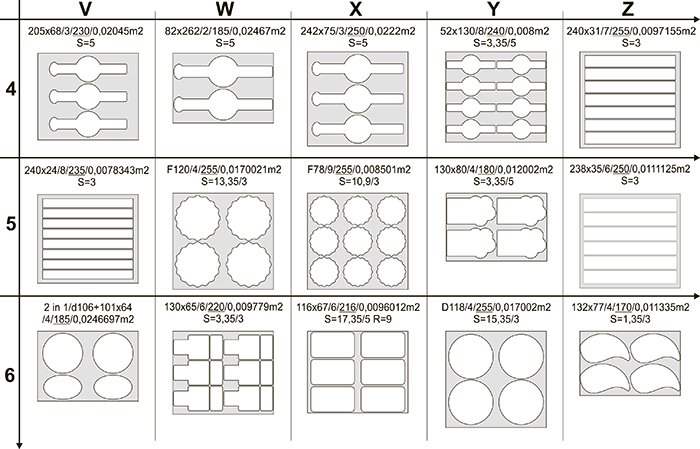 |   | V | W | X | Y | Z |
|---|---|---|---|---|---|
| 4 | 205x68/3/230/0,02045m2 S=5 | 82x262/2/185/0,02467m2 S=5 | 242x75/3/250/0,0222m2 S=5 | 52x130/8/240/0,008m2 S=3,35/5 | 240x31/7/255/0,0097155m2 S=3 |
| 5 | 240x24/8/235/0,0078343m2 S=3 | F120/4/255/0,0170021m2 S=13,35/3 | F78/9/255/0,008501m2 S=10,9/3 | 130x80/4/180/0,012002m2 S=3,35/5 | 238x35/6/250/0,0111125m2 S=3 |
| 6 | 2 in 1/d106+101x64 /4/185/0,0246697m2 | 130x65/6/220/0,009779m2 S=3,35/3 | 116x67/6/216/0,0096012m2 S=17,35/5 R=9 | D118/4/255/0,017002m2 S=15,35/3 | 132x77/4/170/0,011335m2 S=1,35/3 |