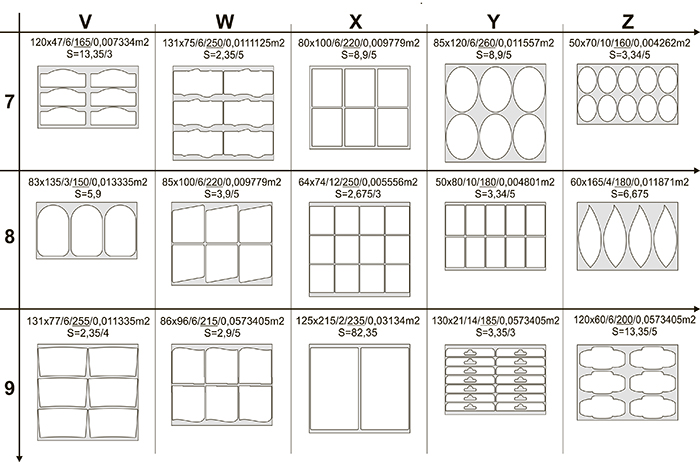 |   | V | W | X | Y | Z |
|---|---|---|---|---|---|
| 7 | 120x47/6/165/0,007334m2 S=13,35/3 | 131x75/6/250/0,0111125m2 S=2,35/5 | 80x100/6/220/0,009779m2 S=8,9/5 | 85x120/6/260/0,011557m2 S=8,9/5 | 50x70/10/160/0,004262m2 S=3,34/5 |
| 8 | 83x135/3/150/0,013335m2 S=5,9 | 85x100/6/220/0,009779m2 S=3,9/5 | 64x74/12/250/0,005556m2 S=2,675/3 | 50x80/10/180/0,004801m2 S=3,34/5 | 60x165/4/180/0,011871m2 S=6,675 |
| 9 | 131x77/6/255/0,011335m2 S=2,35/4 | 86x96/6/215/0,0573405m2 S=2,9/5 | 125x215/2/235/0,03134m2 S=82,35 | 130x21/14/185/0,0573405m2 S=3,35/3 | 120x60/6/200/0,0573405m2 S=13,35/5 |